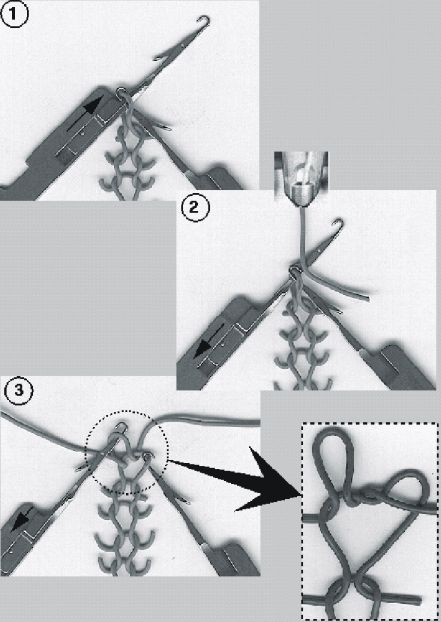 1

2

3