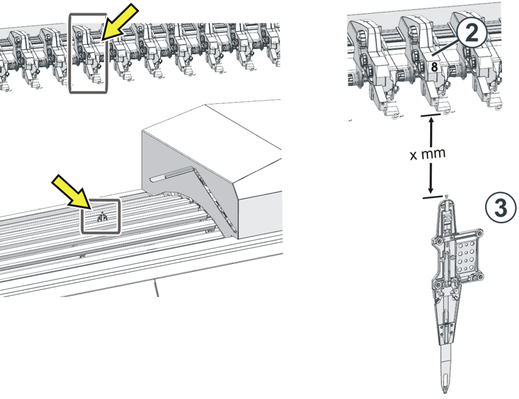 2
8
x mm
3