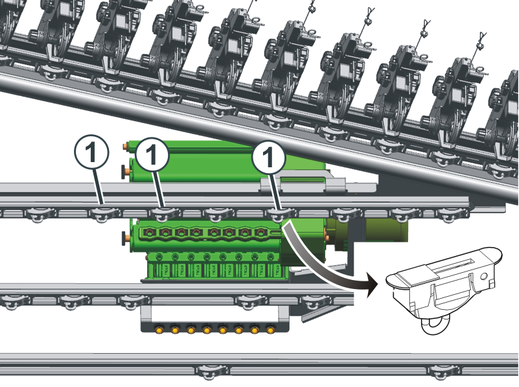 1
1
1