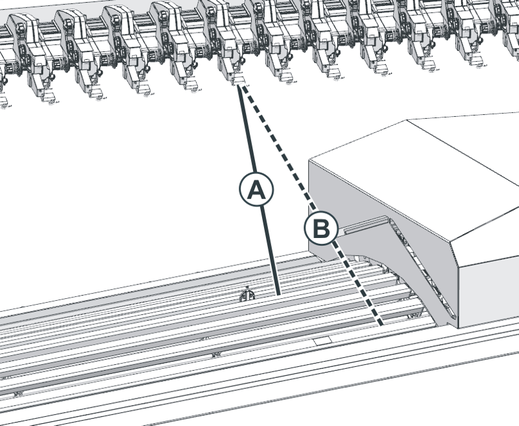 A
B