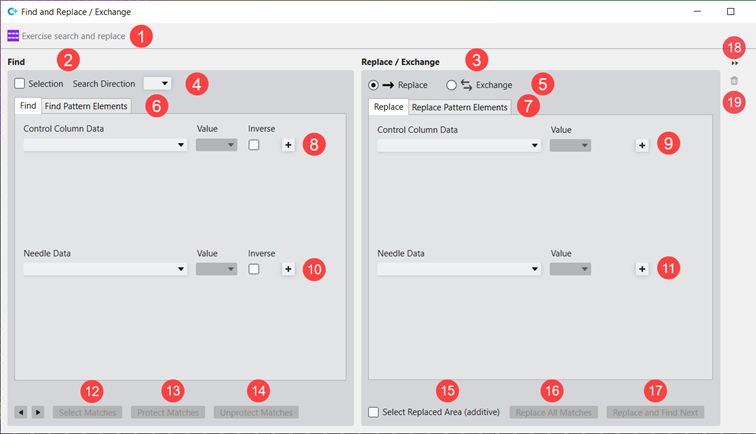 Find and Replace / Exchange

Exercise search and replace 1

Find 2

Selection Search Direction 4

Find Find Pattern Elements 6

Control Column Data Value Inverse + 8

Needle Data Value Inverse + 10

12 13 14

Select Matches Protect Matches Unprotect Matches

Replace / Exchange 3

Replace Exchange 5

Replace Replace Pattern Elements 7

Control Column Data Value + 9

Needle Data Value + 11

15 16 17

Select Replaced Area (additive) Replace All Matches Replace and Find Next

18

19