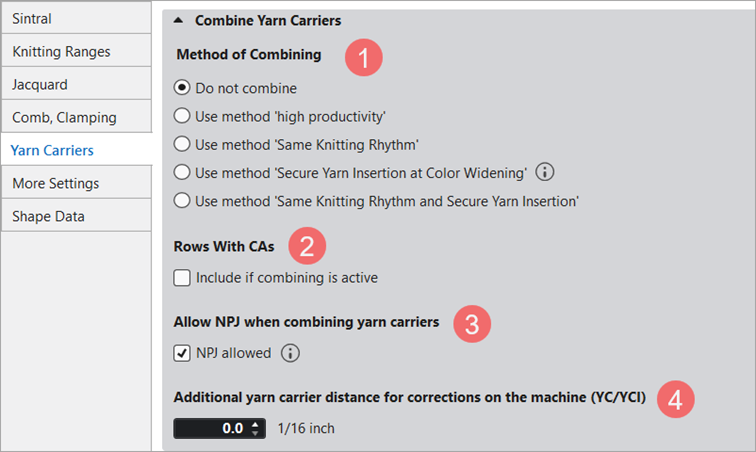 Sintral
Knitting Ranges
Jacquard
Comb, Clamping
Yarn Carriers
More Settings
Shape Data

Combine Yarn Carriers

Method of Combining 1

Do not combine
Use method 'high productivity'
Use method 'Same Knitting Rhythm'
Use method 'Secure Yarn Insertion at Color Widening'
Use method 'Same Knitting Rhythm and Secure Yarn Insertion'

Rows With CAs 2

Include if combining is active

Allow NPJ when combining yarn carriers 3

NPJ allowed

Additional yarn carrier distance for corrections on the machine (YC/YCI) 4

0.0 1/16 inch