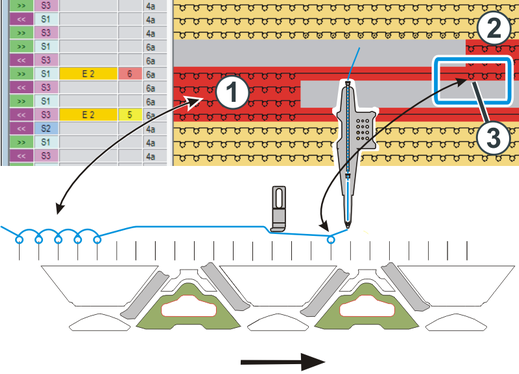 | | | | | |
|---|---|---|---|---|
| >> | S3 | | | 4a |
| << | S1 | | | 4a |
| >> | S3 | | | 4a |
| >> | S1 | | | 6a |
| << | S3 | | | 6a |
| >> | S1 | E 2 | 6 | 6a |
| << | S3 | | | 6a |
| >> | S1 | | | 6a |
| << | S3 | E 2 | 5 | 6a |
| << | S2 | | | 4a |
| >> | S1 | | | 4a |
| << | S3 | | | 4a |

1

2

3