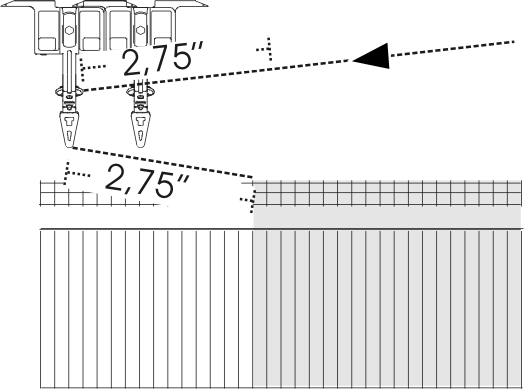 2,75"

2,75"