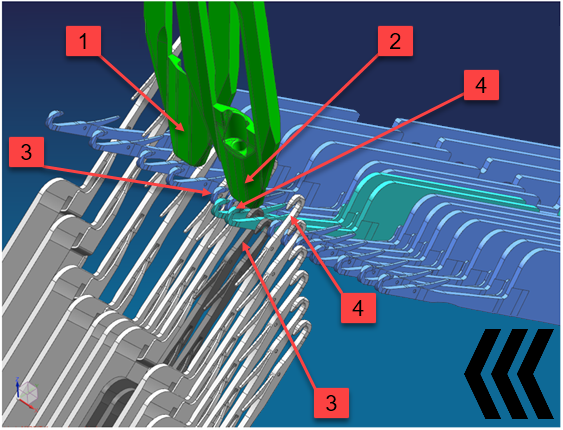 1

2

4

3

4

3