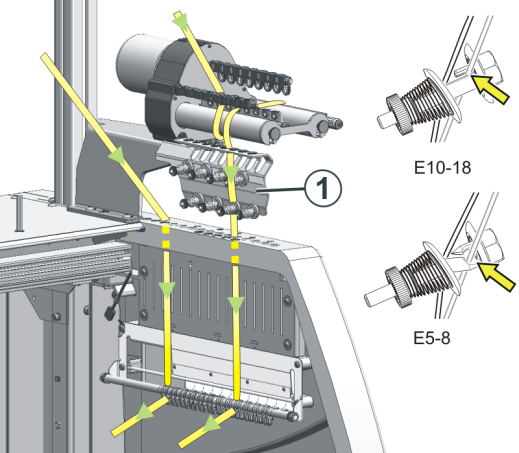 1

E10-18

E5-8