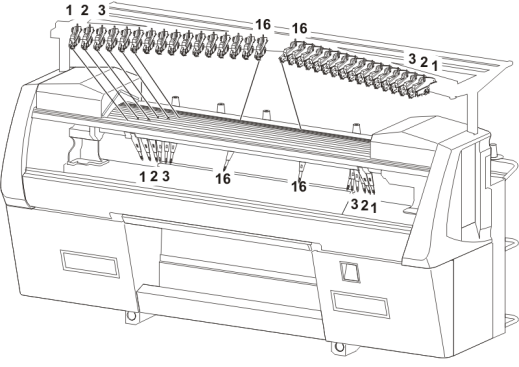 1 2 3
16
16
3 2 1
1 2 3
16
16
3 2 1