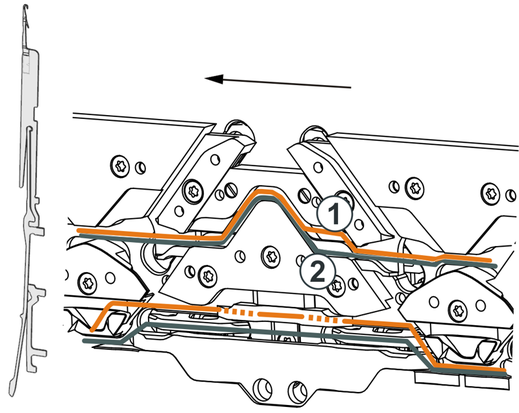 1
2