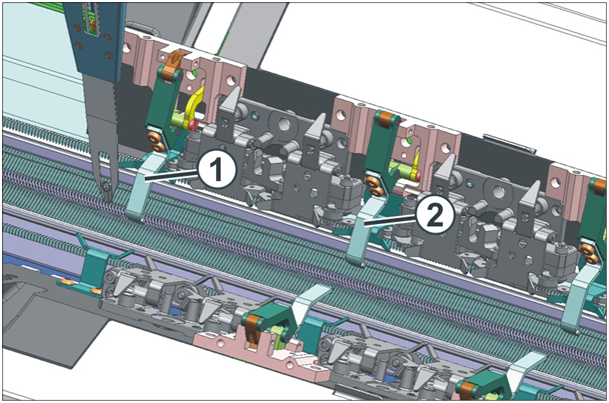 1
2